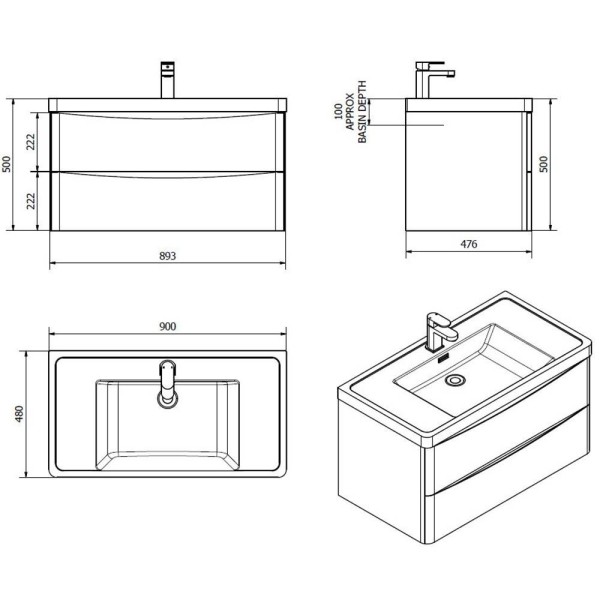 500
222
222
893

100
APPROX
BASIN DEPTH
500
476

900
480